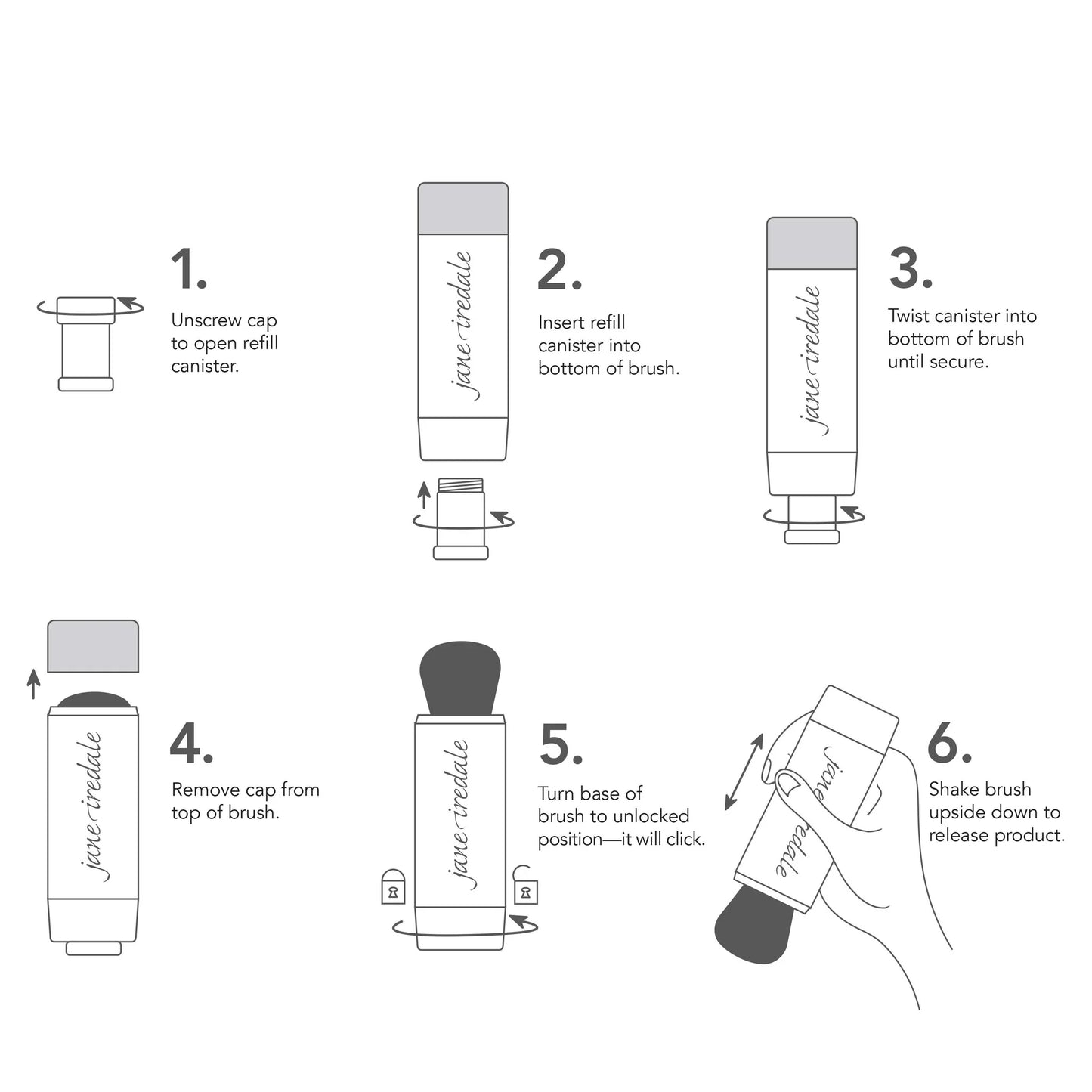 1.
Unscrew cap to open refill canister.

jane iredale

2.
Insert refill canister into bottom of brush.

jane iredale

3.
Twist canister into bottom of brush until secure.

jane iredale

4.
Remove cap from top of brush.

jane iredale

5.
Turn base of brush to unlocked position—it will click.

jane iredale

6.
Shake brush upside down to release product.